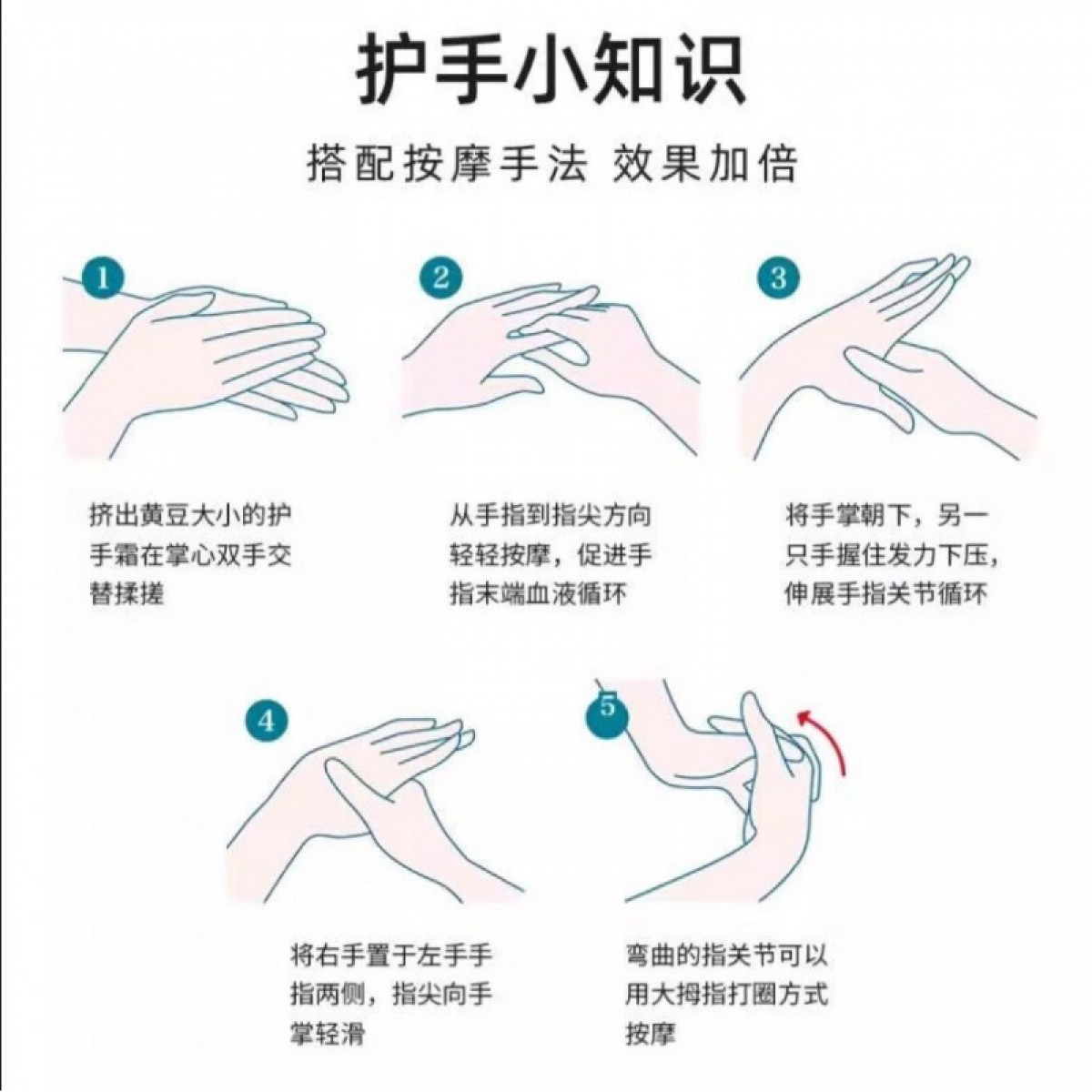 护手小知识

搭配按摩手法 效果加倍

1

挤出黄豆大小的护手霜在掌心双手交替揉搓

2

从手指到指尖方向轻轻按摩，促进手指末端血液循环

3

将手掌朝下，另一只手握住发力下压，伸展手指关节循环

4

将右手置于左手手指两侧，指尖向手掌轻滑

5

弯曲的指关节可以用大拇指打圈方式按摩