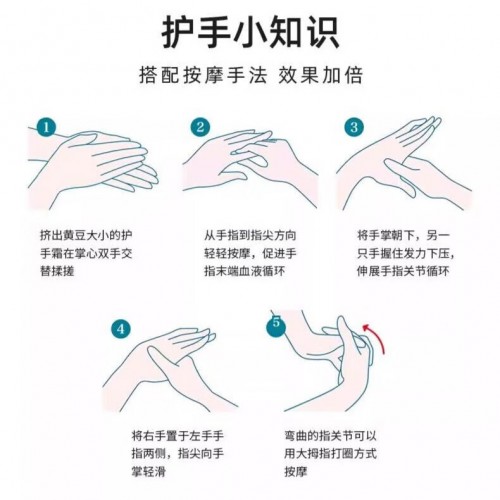 护手小知识

搭配按摩手法 效果加倍

1

挤出黄豆大小的护手霜在掌心双手交替揉搓

2

从手指到指尖方向轻轻按摩，促进手指末端血液循环

3

将手掌朝下，另一只手握住发力下压，伸展手指关节循环

4

将右手置于左手手指两侧，指尖向手掌轻滑

5

弯曲的指关节可以用大拇指打圈方式按摩