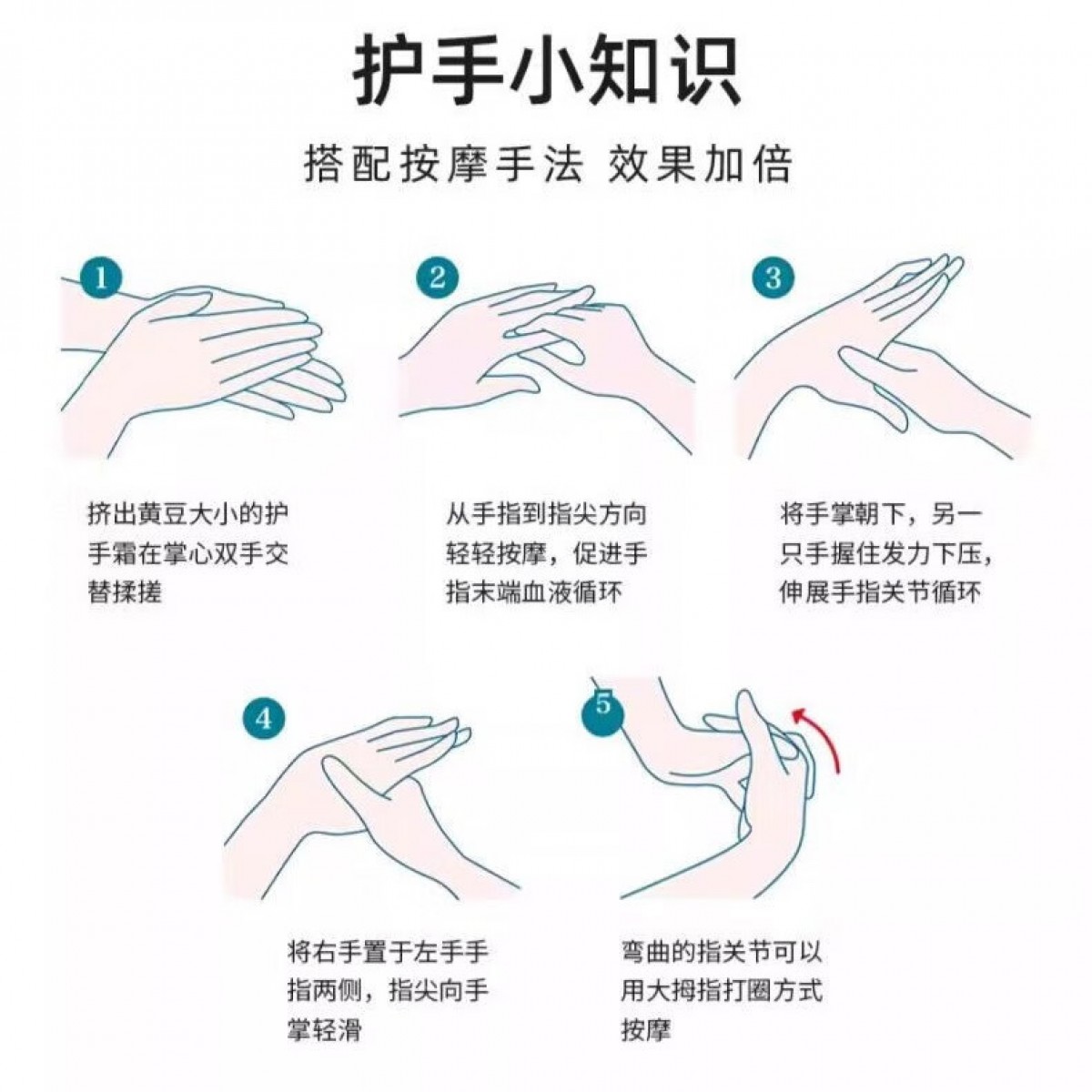 护手小知识

搭配按摩手法 效果加倍

1

挤出黄豆大小的护手霜在掌心双手交替揉搓

2

从手指到指尖方向轻轻按摩，促进手指末端血液循环

3

将手掌朝下，另一只手握住发力下压，伸展手指关节循环

4

将右手置于左手手指两侧，指尖向手掌轻滑

5

弯曲的指关节可以用大拇指打圈方式按摩